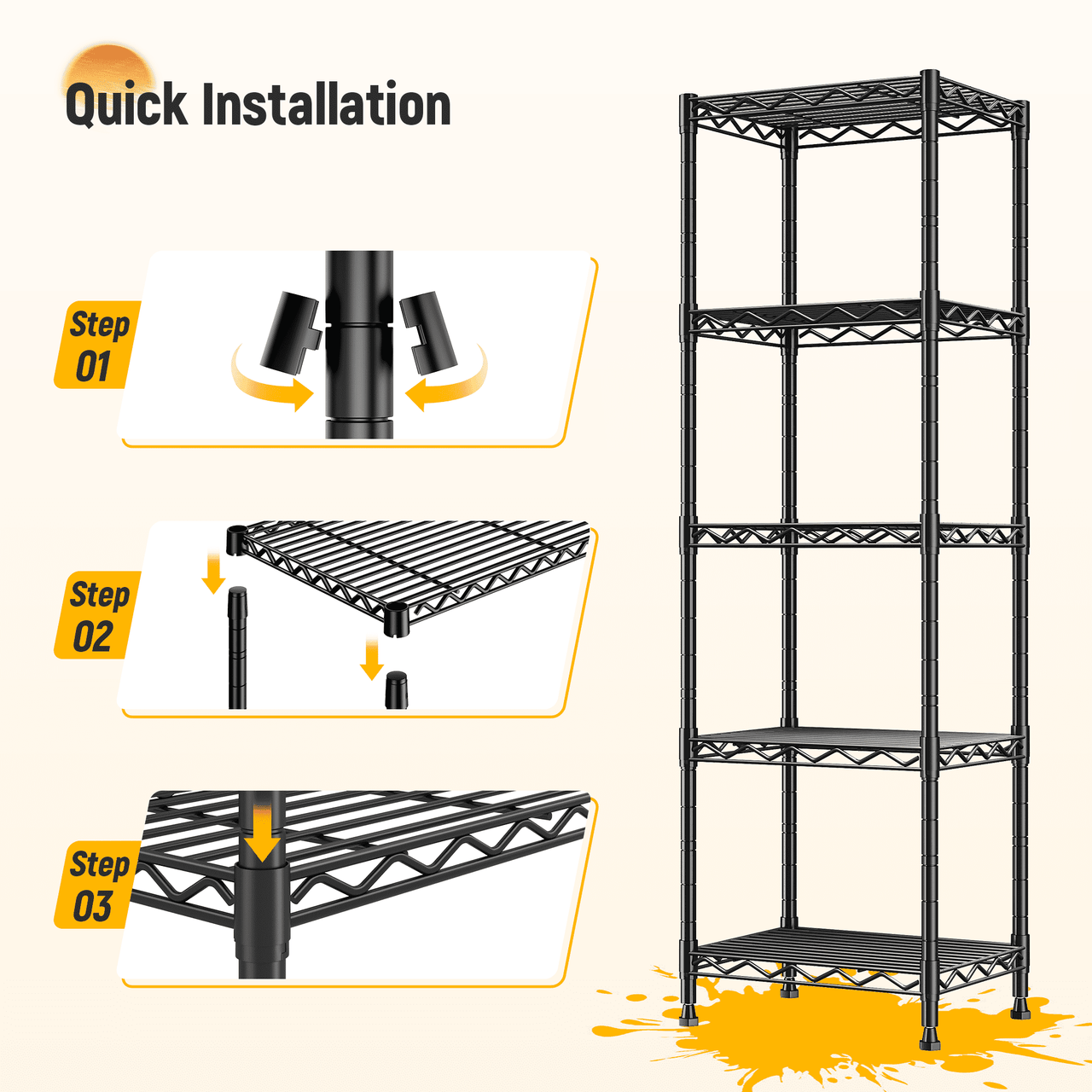 Quick Installation

Step 01

Step 02

Step 03